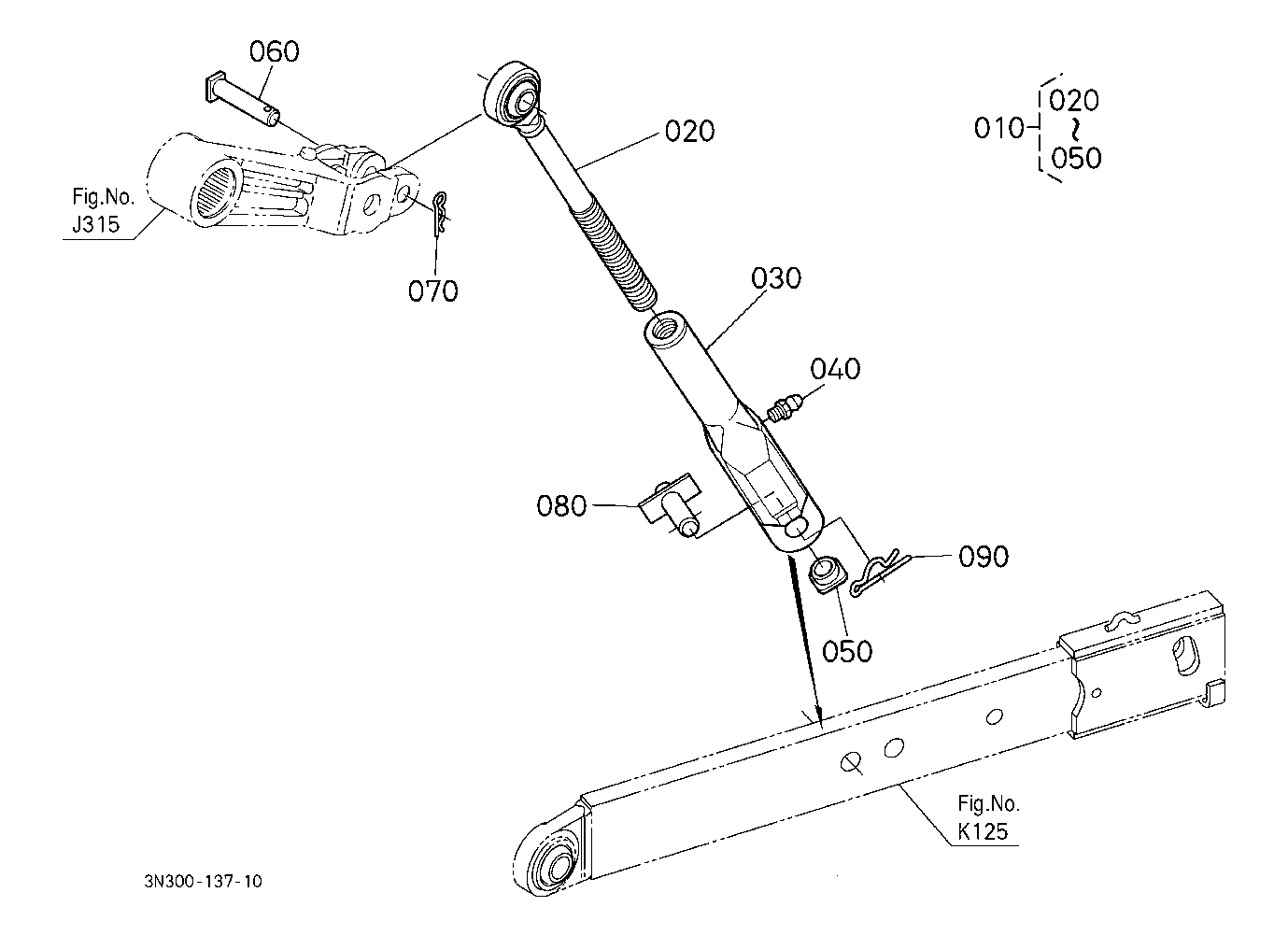 060

020

010 020 ~ 050

Fig.No. J315

070

030

040

080

090

050

Fig.No. K125

3N300-137-10